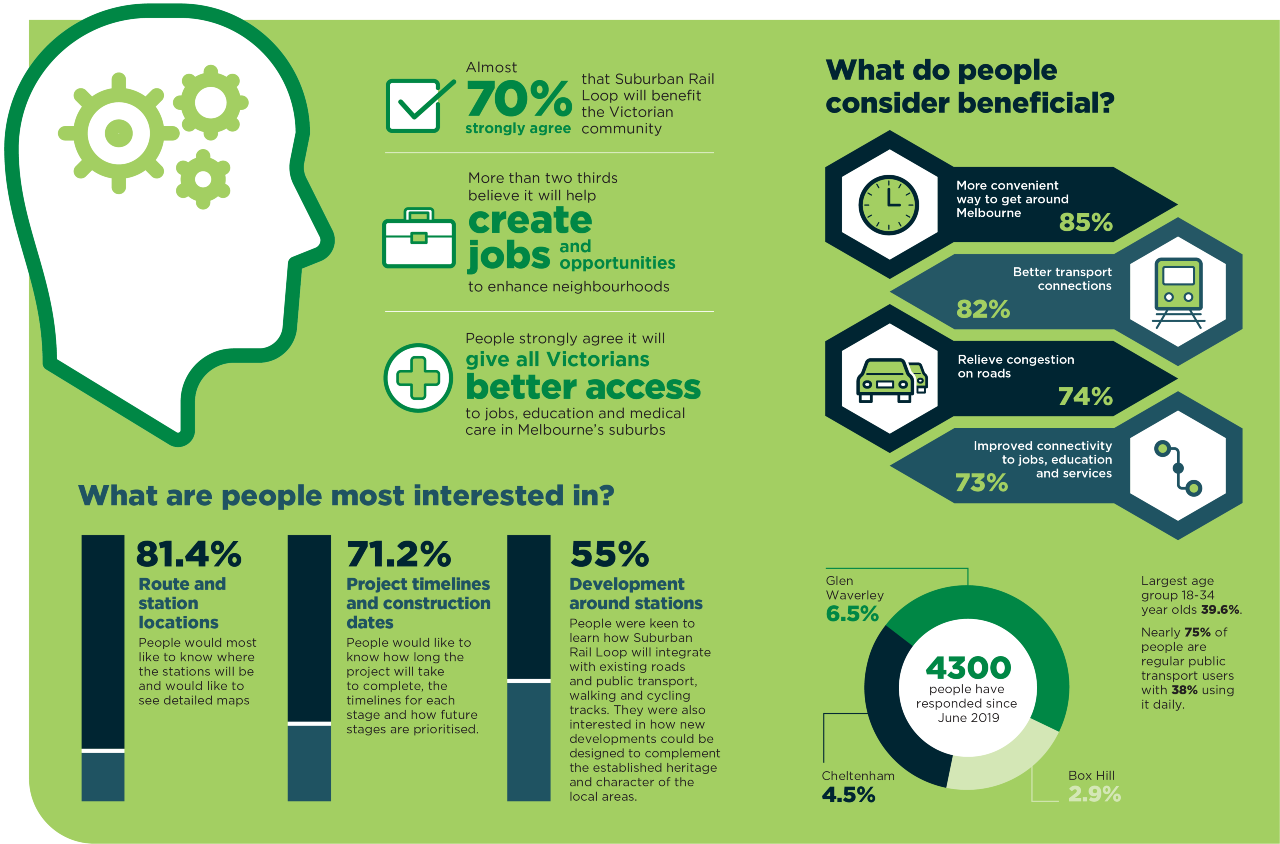 Almost 70% strongly agree that Suburban Rail Loop will benefit the Victorian community

More than two thirds believe it will help create jobs and opportunities to enhance neighbourhoods

People strongly agree it will give all Victorians better access to jobs, education and medical care in Melbourne's suburbs

What do people consider beneficial?

More convenient way to get around Melbourne 85%

Better transport connections 82%

Relieve congestion on roads 74%

Improved connectivity to jobs, education and services 73%

What are people most interested in?

81.4%
Route and station locations
People would most like to know where the stations will be and would like to see detailed maps

71.2%
Project timelines and construction dates
People would like to know how long the project will take to complete, the timelines for each stage and how future stages are prioritised.

55%
Development around stations
People were keen to learn how Suburban Rail Loop will integrate with existing roads and public transport, walking and cycling tracks. They were also interested in how new developments could be designed to complement the established heritage and character of the local areas.

Glen Waverley 6.5%

4300 people have responded since June 2019

Cheltenham 4.5%

Box Hill 2.9%

Largest age group 18-34 year olds 39.6%.

Nearly 75% of people are regular public transport users with 38% using it daily.