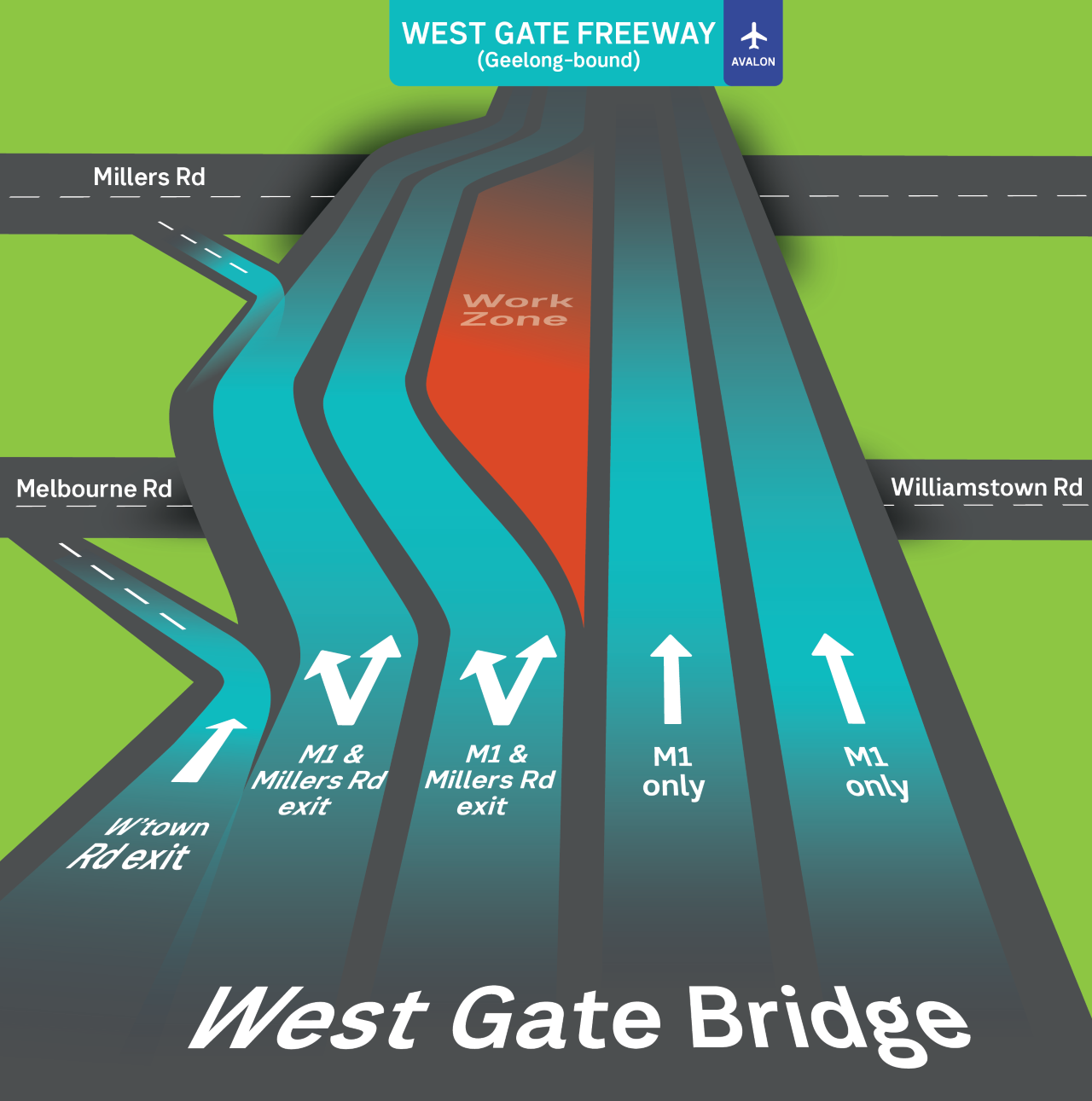 WEST GATE FREEWAY
(Geelong-bound)

AVALON

Millers Rd

Work Zone

Melbourne Rd

Williamstown Rd

W'town Rd exit

M1 & Millers Rd exit

M1 & Millers Rd exit

M1 only

M1 only

West Gate Bridge