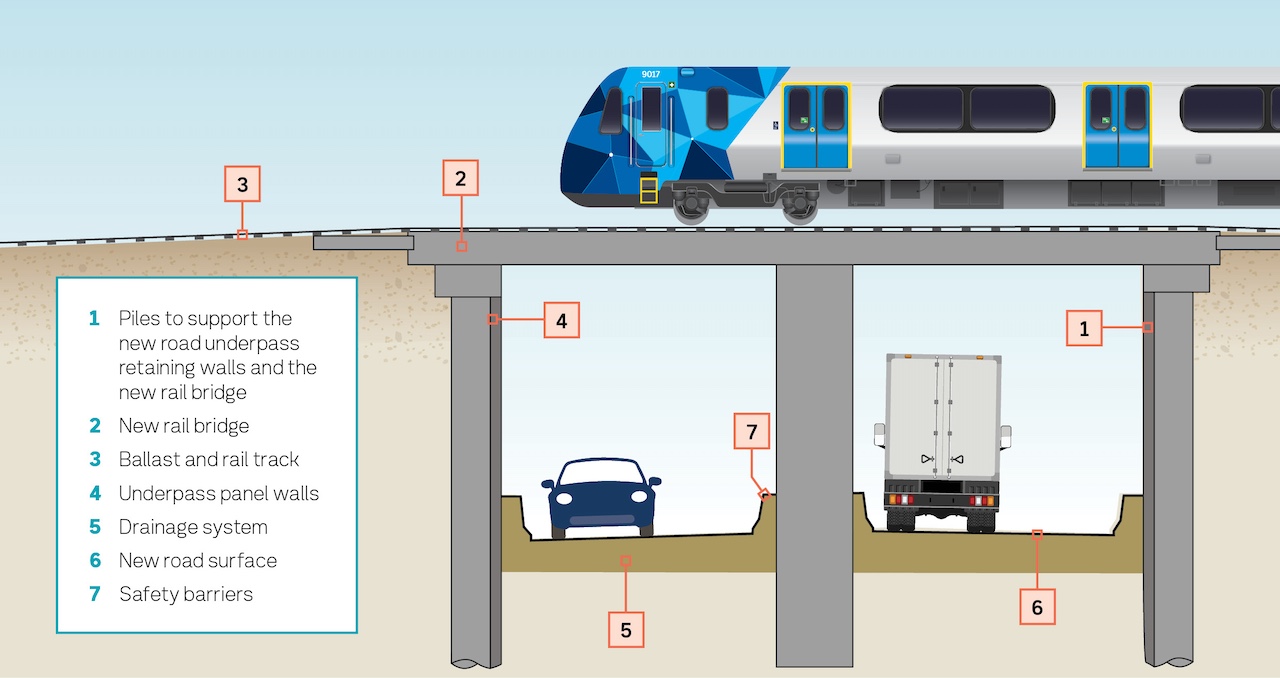 9017

3

2

4

1

7

5

6

1 Piles to support the new road underpass retaining walls and the new rail bridge
2 New rail bridge
3 Ballast and rail track
4 Underpass panel walls
5 Drainage system
6 New road surface
7 Safety barriers