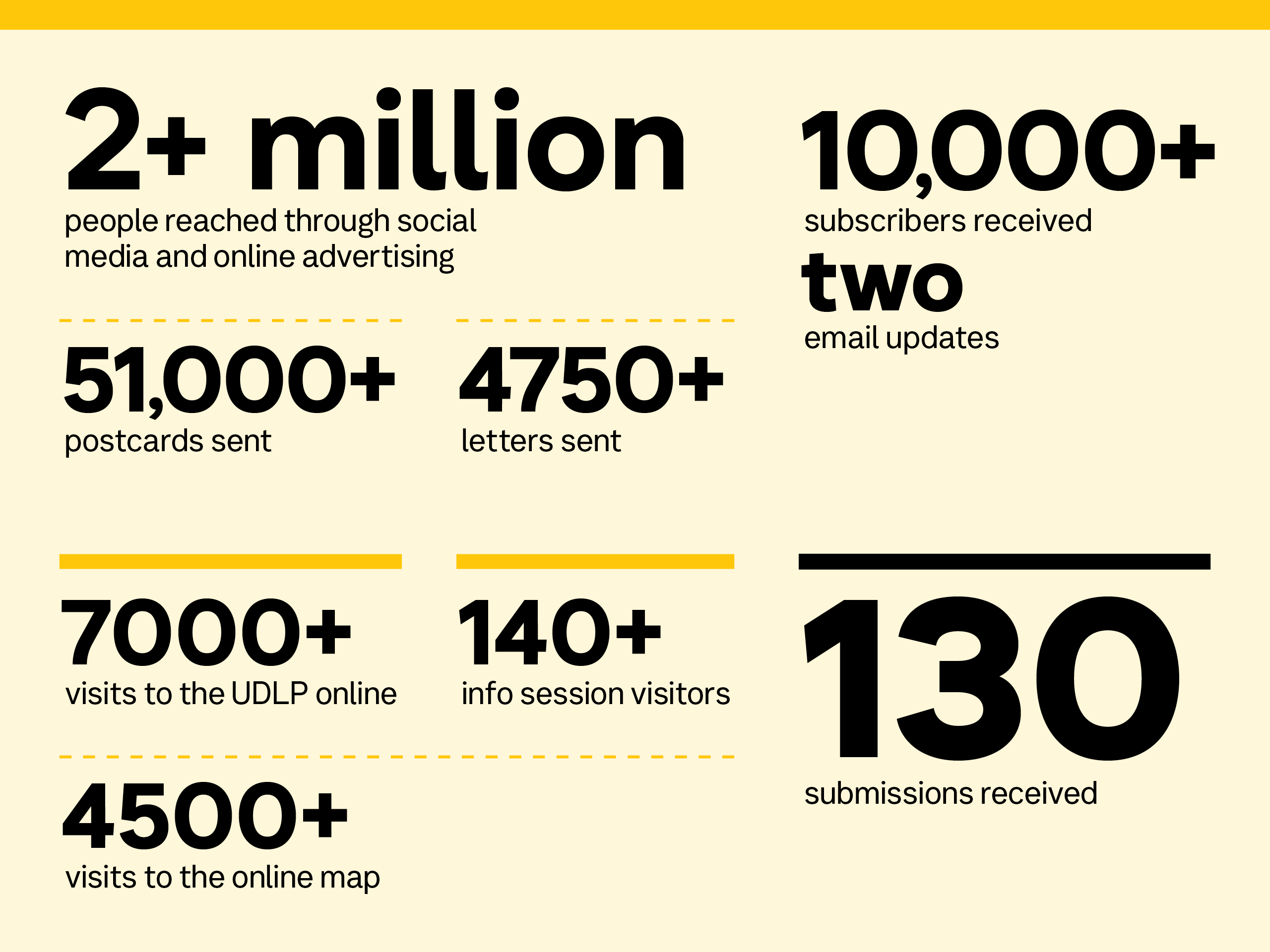 2+ million
people reached through social media and online advertising

10,000+
subscribers received

two
email updates

51,000+
postcards sent

4750+
letters sent

7000+
visits to the UDLP online

140+
info session visitors

130
submissions received

4500+
visits to the online map