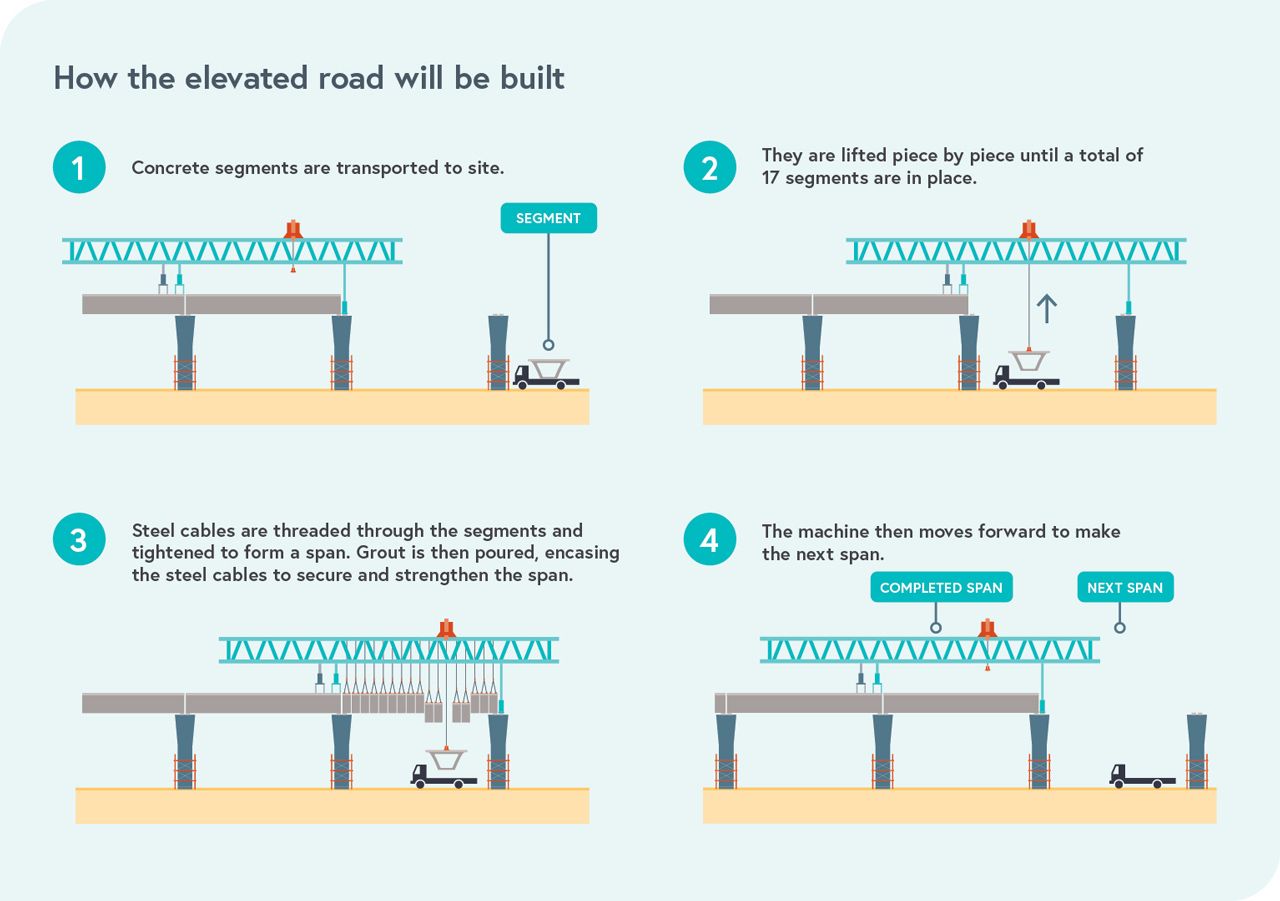 How the elevated road will be built

1 Concrete segments are transported to site.

SEGMENT

2 They are lifted piece by piece until a total of 17 segments are in place.

3 Steel cables are threaded through the segments and tightened to form a span. Grout is then poured, encasing the steel cables to secure and strengthen the span.

4 The machine then moves forward to make the next span.

COMPLETED SPAN

NEXT SPAN